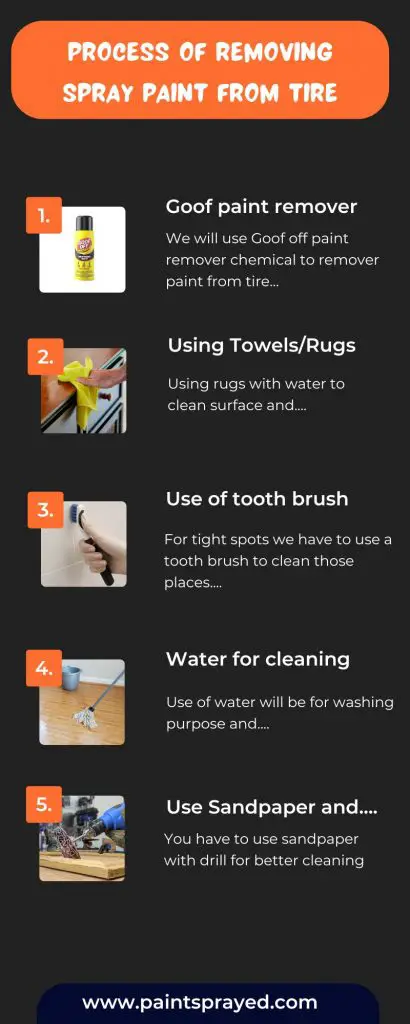 PROCESS OF REMOVING SPRAY PAINT FROM TIRE

1.

Goof paint remover

We will use Goof off paint remover chemical to remover paint from tire...

2.

Using Towels/Rugs

Using rugs with water to clean surface and....

3.

Use of tooth brush

For tight spots we have to use a tooth brush to clean those places....

4.

Water for cleaning

Use of water will be for washing purpose and....

5.

Use Sandpaper and....

You have to use sandpaper with drill for better cleaning

www.paintsprayed.com