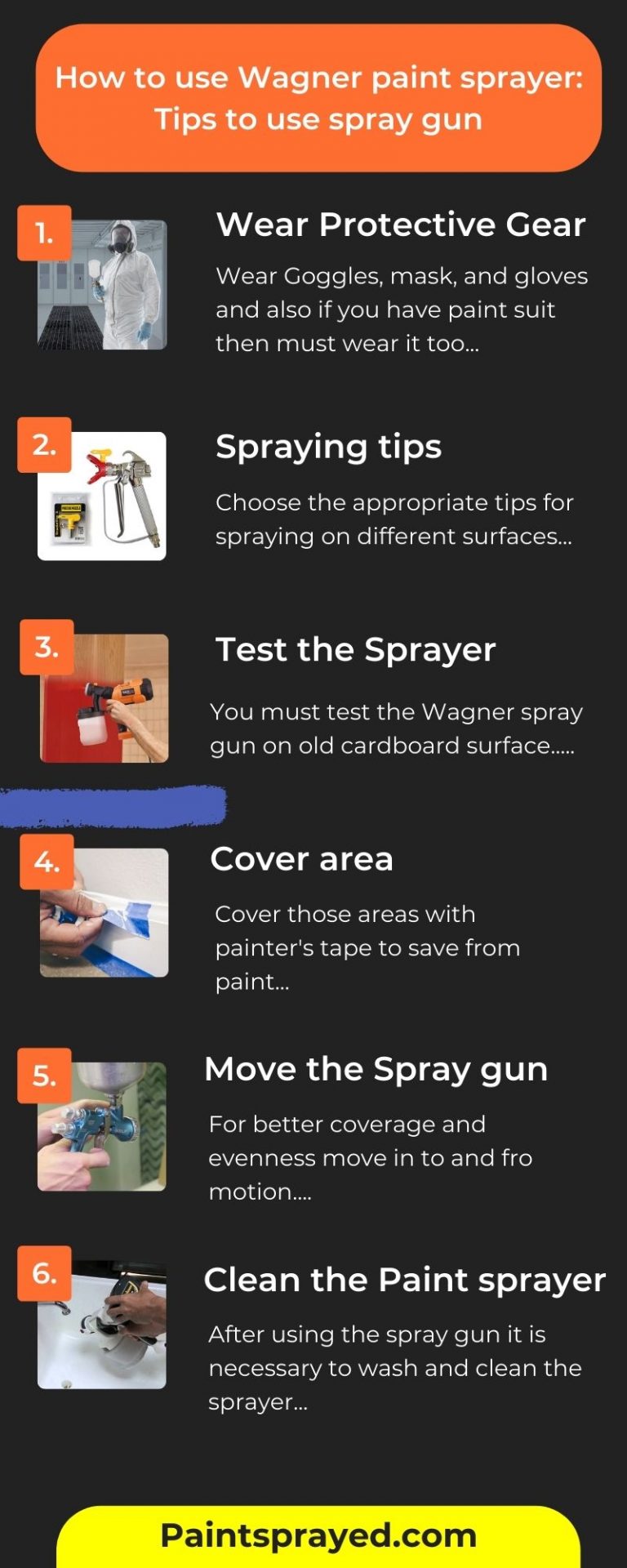 How to use Wagner paint sprayer: Tips to use spray gun

1.

Wear Protective Gear

Wear Goggles, mask, and gloves and also if you have paint suit then must wear it too...

2.

Spraying tips

Choose the appropriate tips for spraying on different surfaces...

3.

Test the Sprayer

You must test the Wagner spray gun on old cardboard surface.....

4.

Cover area

Cover those areas with painter's tape to save from paint...

5.

Move the Spray gun

For better coverage and evenness move in to and fro motion....

6.

Clean the Paint sprayer

After using the spray gun it is necessary to wash and clean the sprayer...

Paintsprayed.com