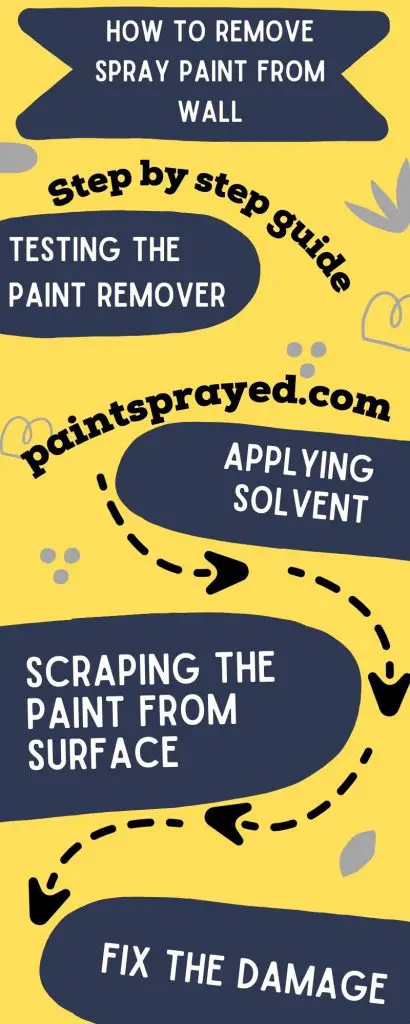 HOW TO REMOVE SPRAY PAINT FROM WALL

Step by step guide

TESTING THE PAINT REMOVER

paintsprayed.com

APPLYING SOLVENT

SCRAPING THE PAINT FROM SURFACE

FIX THE DAMAGE