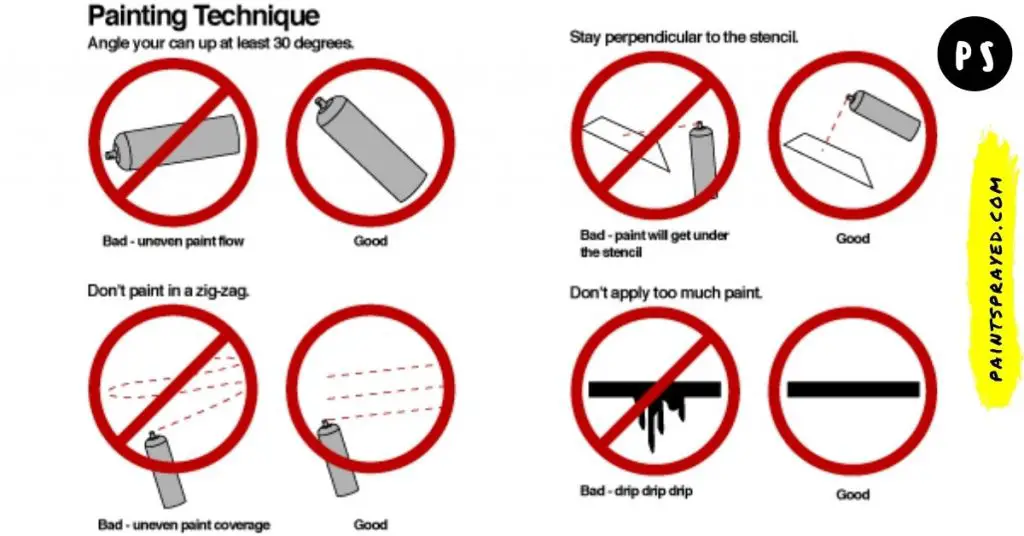 Painting Technique
Angle your can up at least 30 degrees.

Bad - uneven paint flow

Good

Don't paint in a zig-zag.

Bad - uneven paint coverage

Good

Stay perpendicular to the stencil.

Bad - paint will get under the stencil

Good

Don't apply too much paint.

Bad - drip drip drip

Good

PS

PAINTSPRAYED.COM